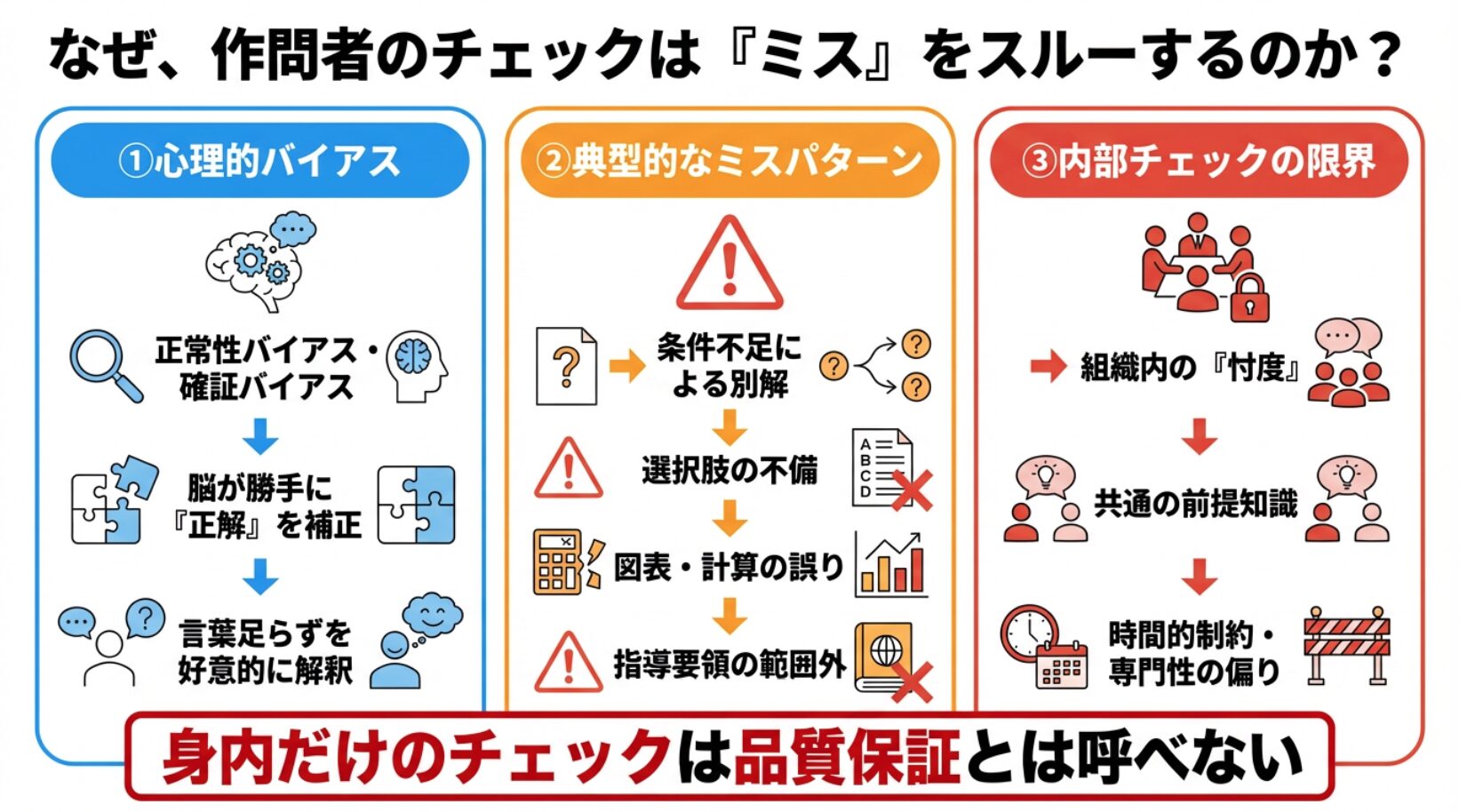 なぜ、作問者のチェックは『ミス』をスルーするのか？

①心理的バイアス

正常性バイアス・確証バイアス

脳が勝手に『正解』を補正

言葉足らずを好意的に解釈

②典型的なミスパターン

条件不足による別解

選択肢の不備

A B C D

図表・計算の誤り

指導要領の範囲外

③内部チェックの限界

組織内の『忖度』

共通の前提知識

時間的制約・専門性の偏り

身内だけのチェックは品質保証とは呼べない